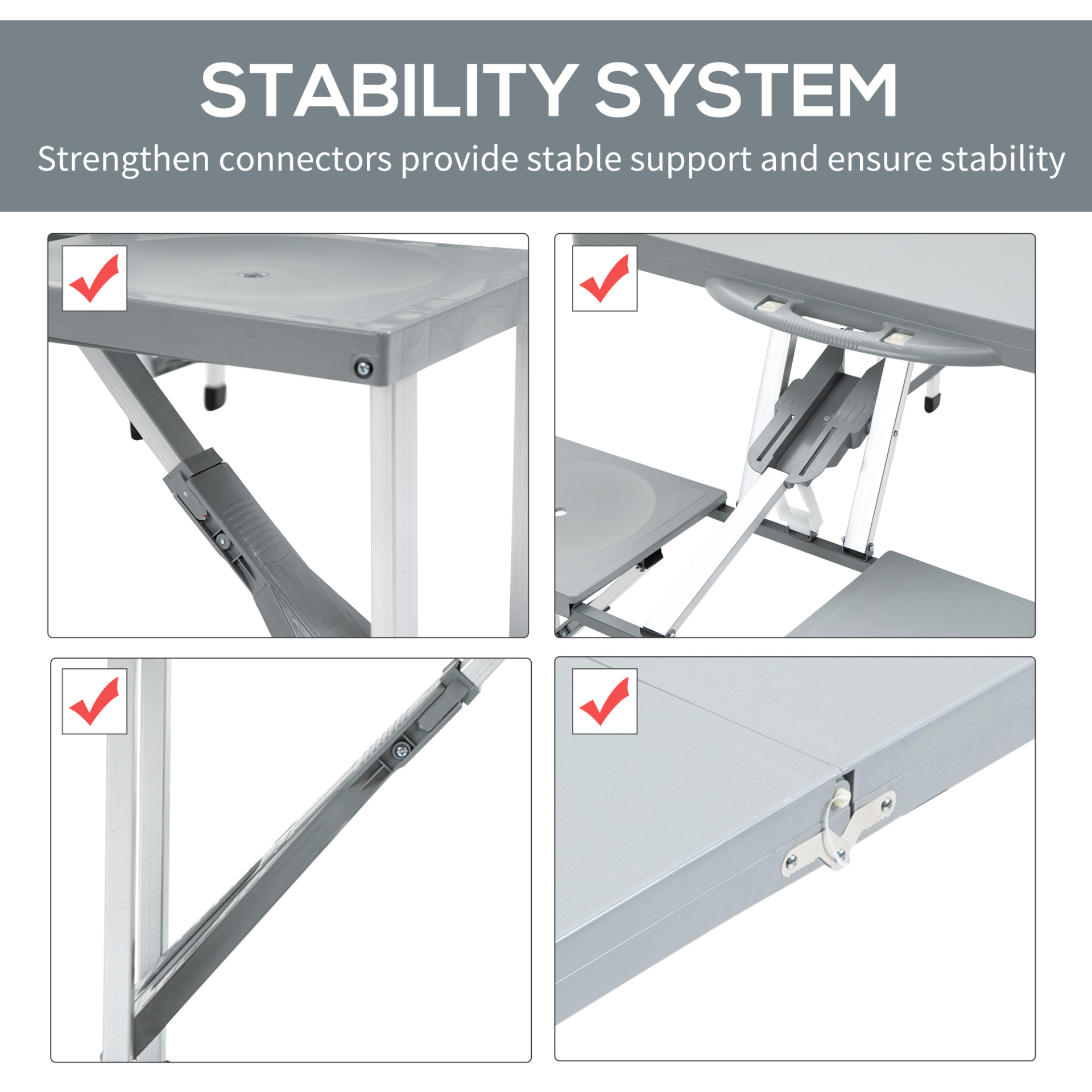 STABILITY SYSTEM

Strengthen connectors provide stable support and ensure stability